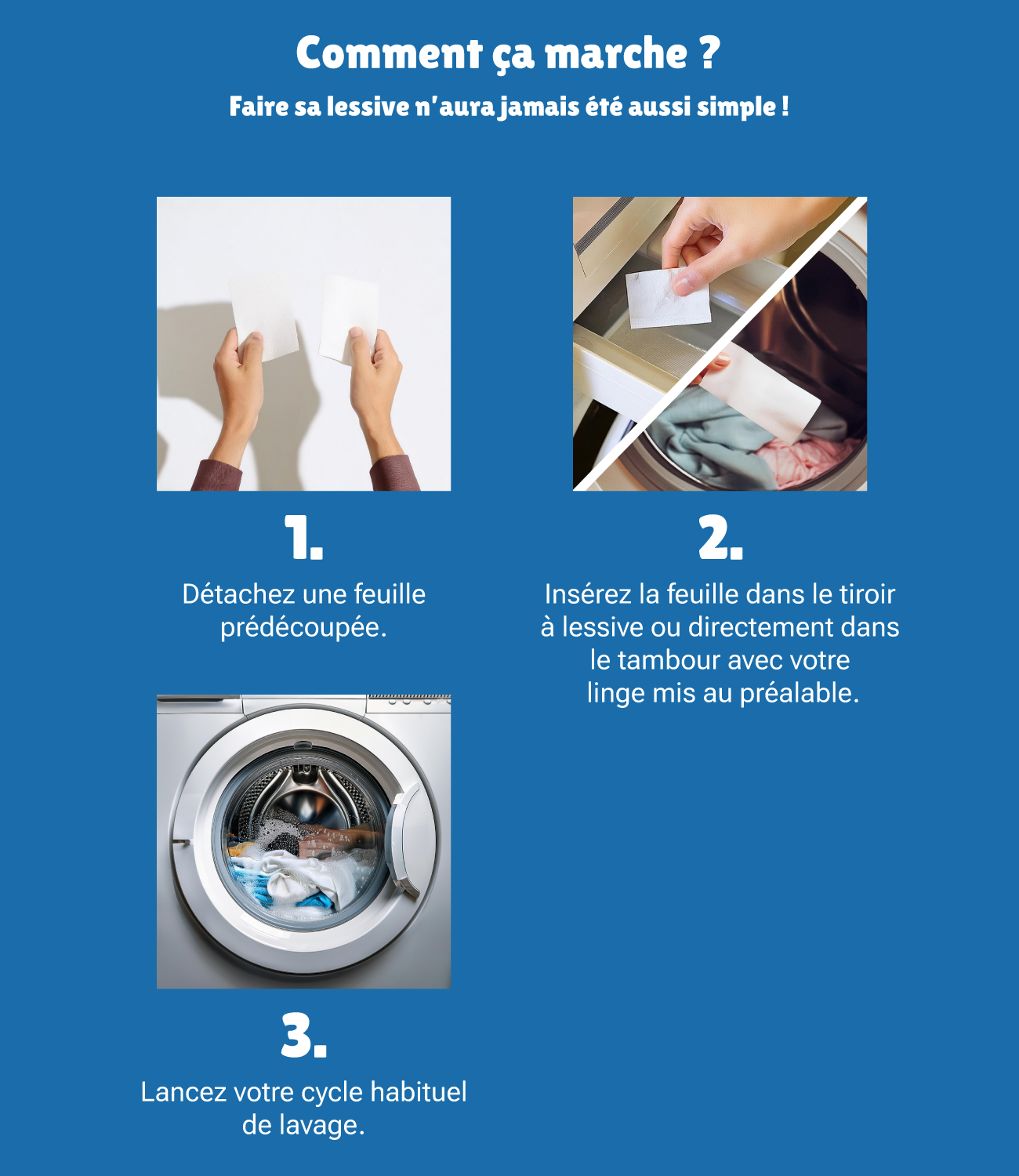 Comment ça marche ?

Faire sa lessive n'aura jamais été aussi simple !

1.

Détachez une feuille prédécoupée.

2.

Insérez la feuille dans le tiroir à lessive ou directement dans le tambour avec votre linge mis au préalable.

3.

Lancez votre cycle habituel de lavage.